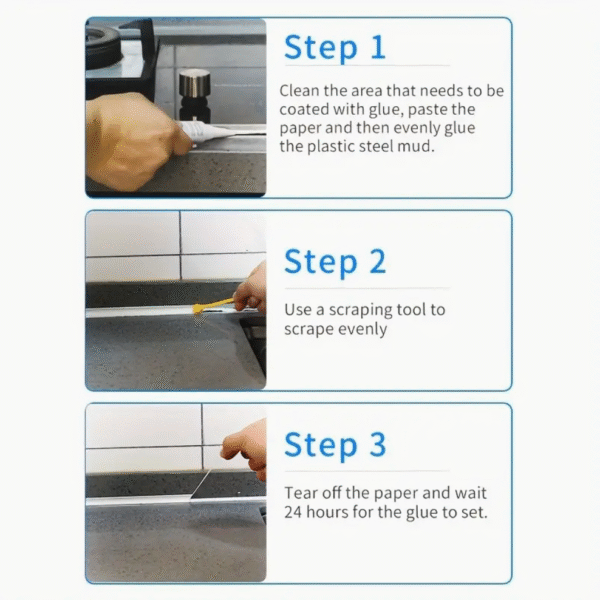 Step 1

Clean the area that needs to be coated with glue, paste the paper and then evenly glue the plastic steel mud.

Step 2

Use a scraping tool to scrape evenly

Step 3

Tear off the paper and wait 24 hours for the glue to set.